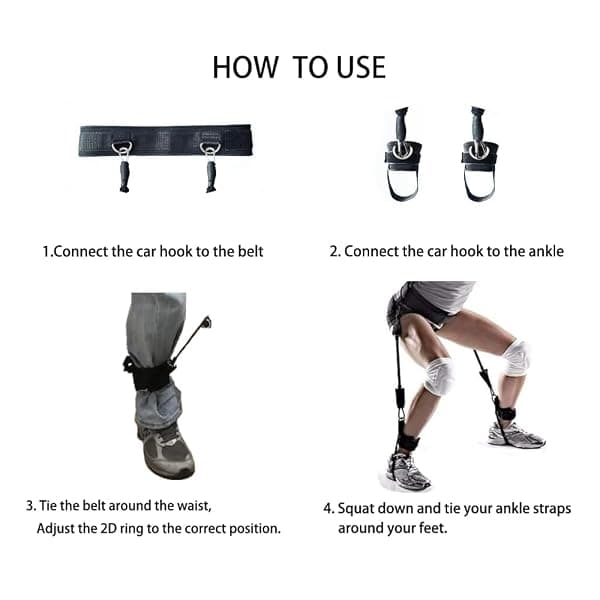 HOW TO USE

1.Connect the car hook to the belt

2. Connect the car hook to the ankle

3. Tie the belt around the waist,
Adjust the 2D ring to the correct position.

4. Squat down and tie your ankle straps around your feet.