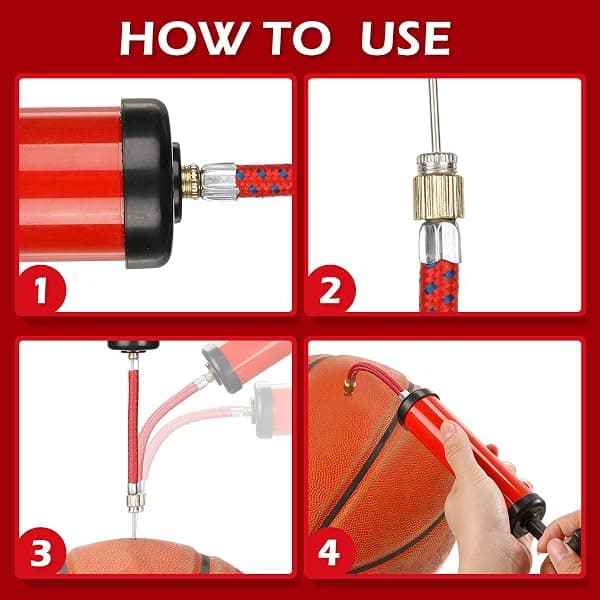 HOW TO USE

1

2

3

4